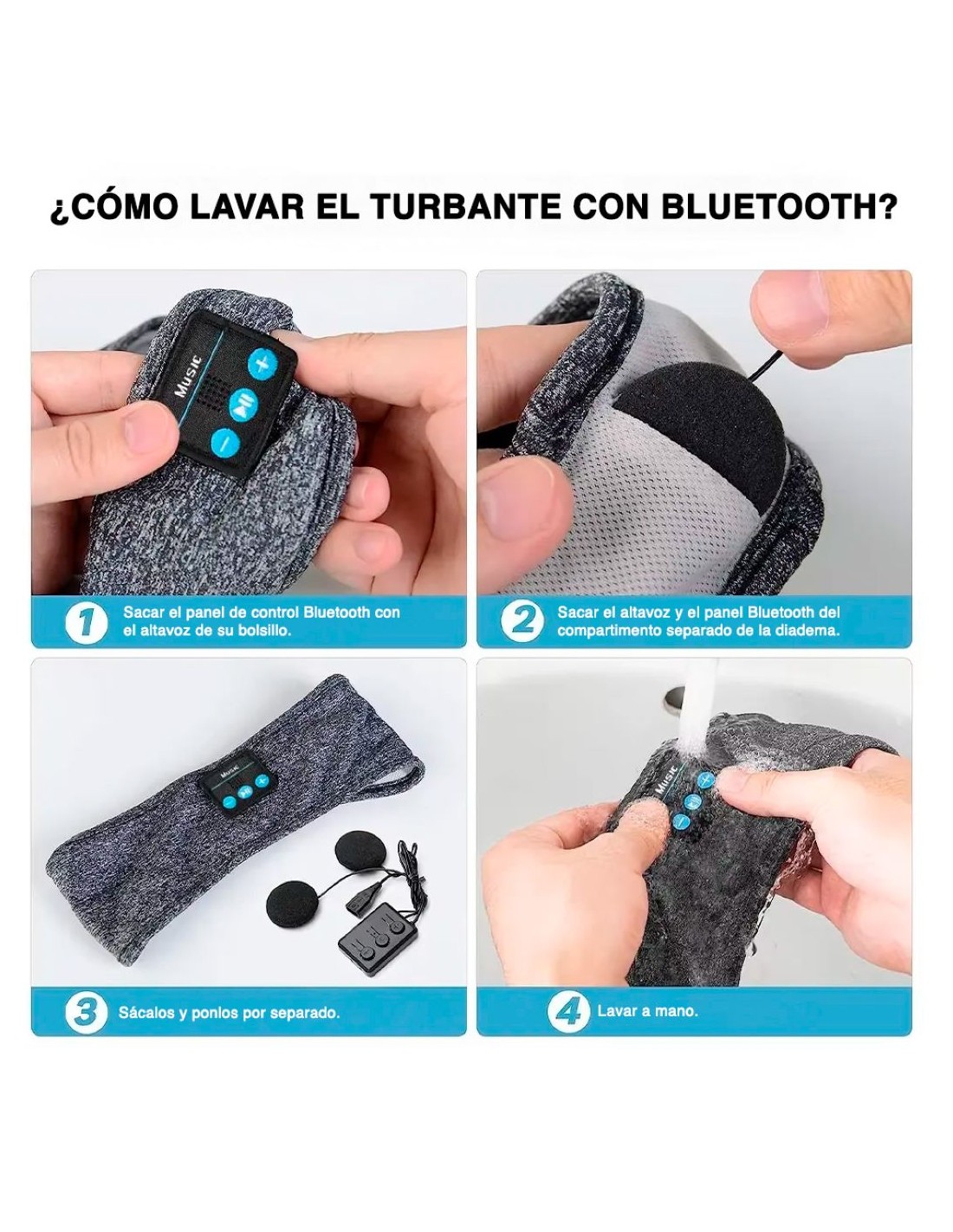 ¿CÓMO LAVAR EL TURBANTE CON BLUETOOTH?

Music

1 Sacar el panel de control Bluetooth con el altavoz de su bolsillo.

2 Sacar el altavoz y el panel Bluetooth del compartimento separado de la diadema.

Music

3 Sácalos y ponlos por separado.

Music

4 Lavar a mano.